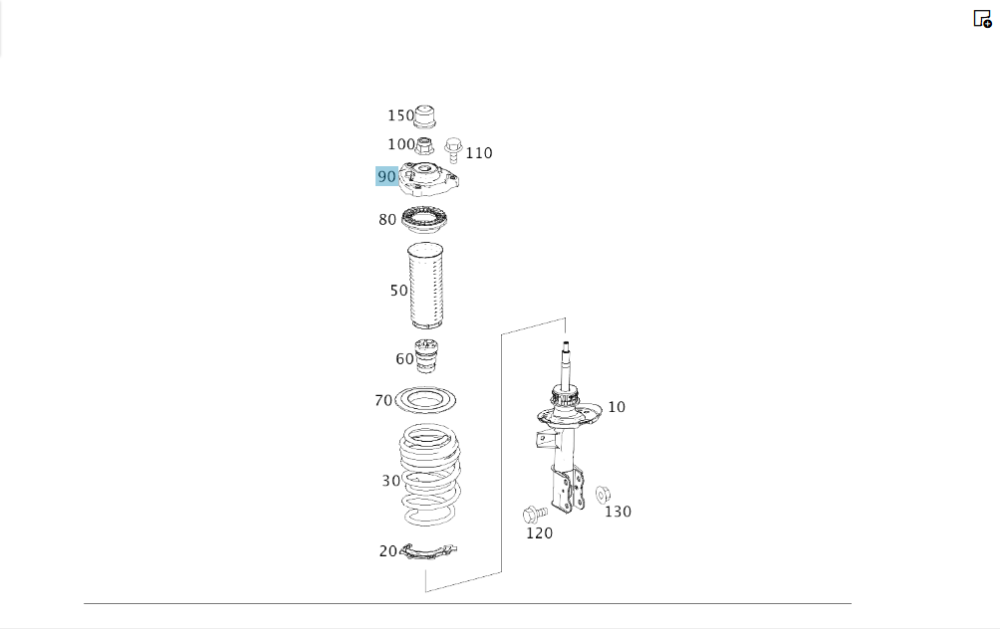 150
100
110
90
80
50
60
70
10
30
130
120
20