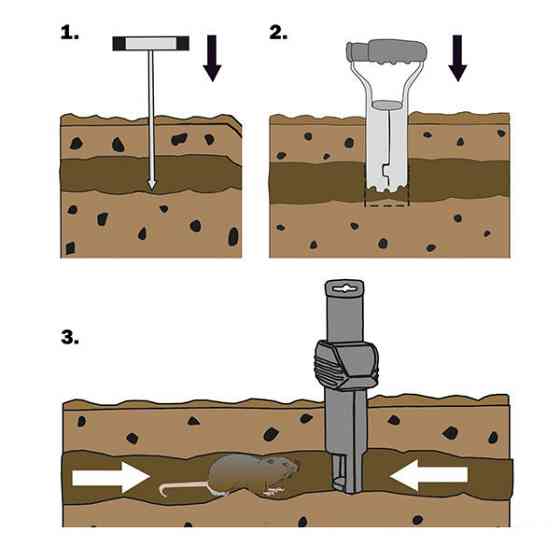 1.

2.

3.