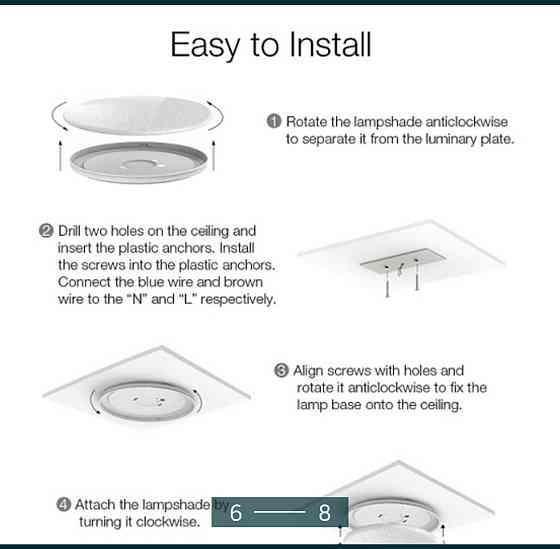 Easy to Install

❶ Rotate the lampshade anticlockwise to separate it from the luminary plate.

❷ Drill two holes on the ceiling and insert the plastic anchors. Install the screws into the plastic anchors. Connect the blue wire and brown wire to the "N" and "L" respectively.

❸ Align screws with holes and rotate it anticlockwise to fix the lamp base onto the ceiling.

❹ Attach the lampshade by turning it clockwise.

6 —— 8