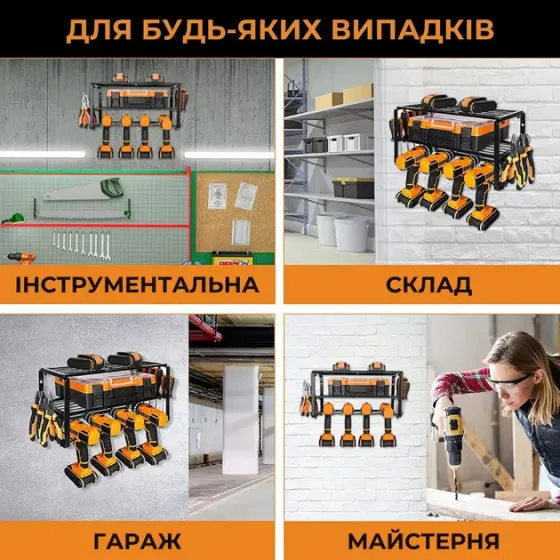 ДЛЯ БУДЬ-ЯКИХ ВИПАДКІВ

ІНСТРУМЕНТАЛЬНА

СКЛАД

ГАРАЖ

МАЙСТЕРНЯ