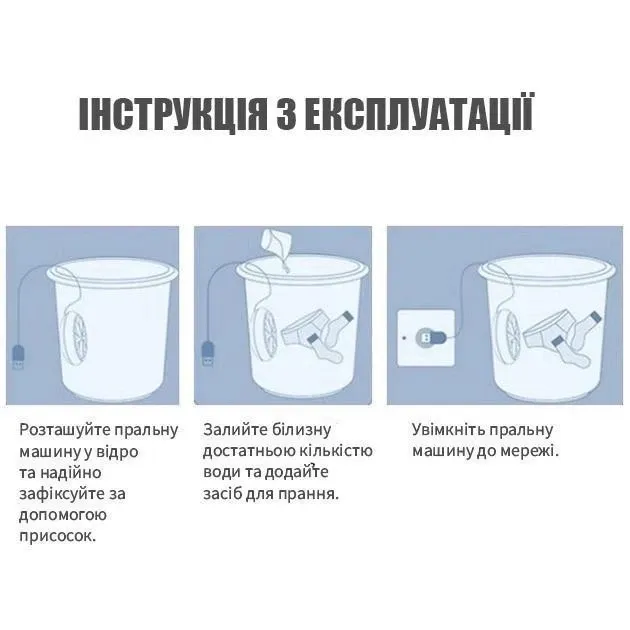 ІНСТРУКЦІЯ З ЕКСПЛУАТАЦІЇ

Розташуйте пральну машину у відро та надійно зафіксуйте за допомогою присосок.

Залийте білизну достатньою кількістю води та додайте засіб для прання.

Увімкніть пральну машину до мережі.