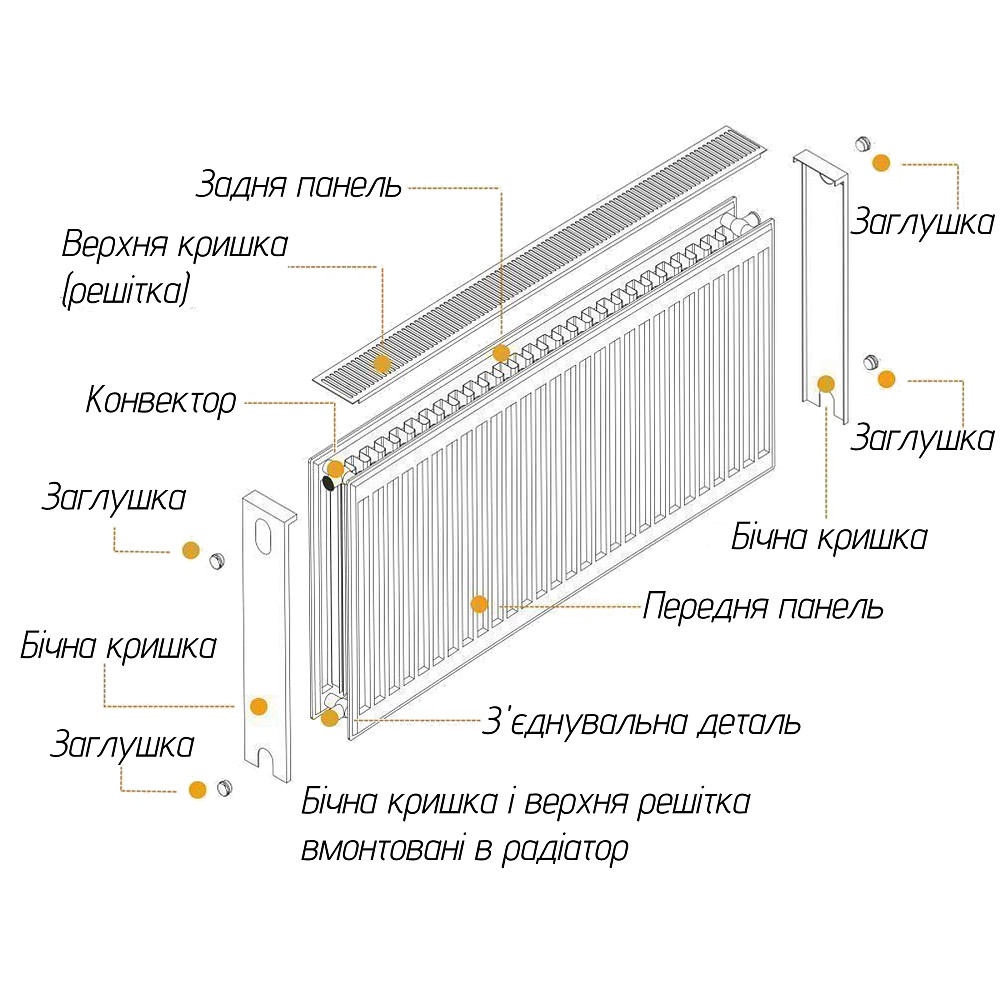 Задня панель

Верхня кришка (решітка)

Конвектор

Заглушка

Бічна кришка

Заглушка

Заглушка

Заглушка

Бічна кришка

Передня панель

З'єднувальна деталь

Бічна кришка і верхня решітка вмонтовані в радіатор