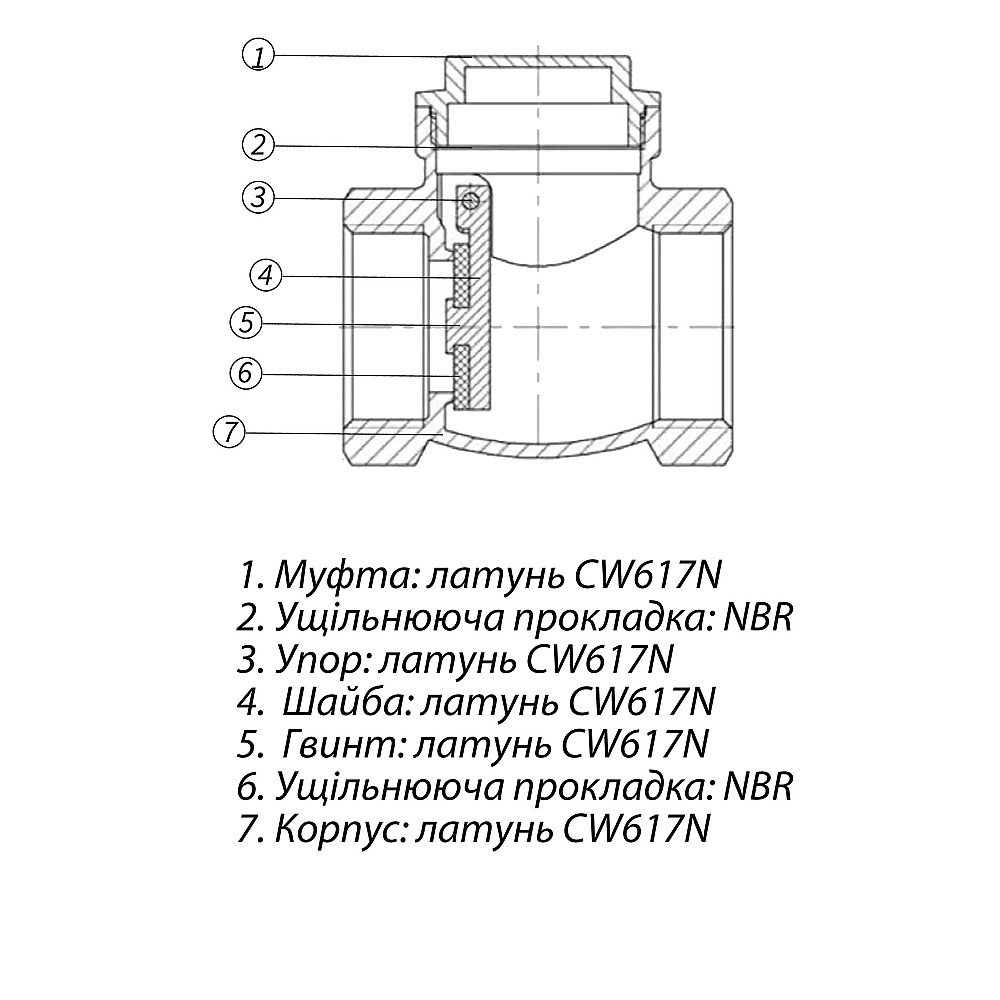 1
2
3
4
5
6
7

1. Муфта: латунь CW617N
2. Ущільнююча прокладка: NBR
3. Упор: латунь CW617N
4. Шайба: латунь CW617N
5. Гвинт: латунь CW617N
6. Ущільнююча прокладка: NBR
7. Корпус: латунь CW617N