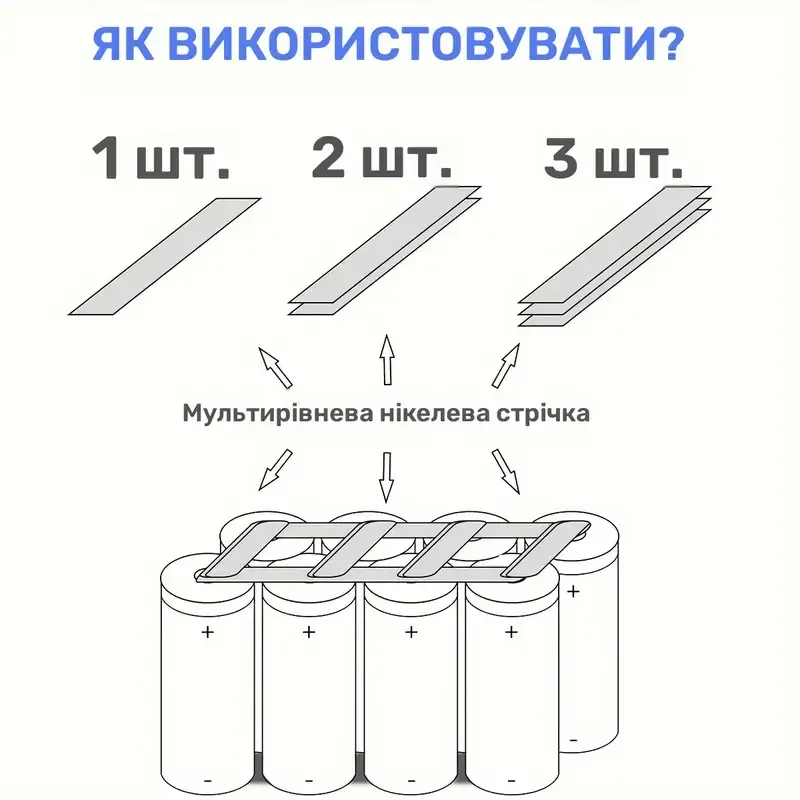 ЯК ВИКОРИСТОВУВАТИ?

1 шт.

2 шт.

3 шт.

Мультирівнева нікелева стрічка

+

+

+

+

+

-

-

-

-

-