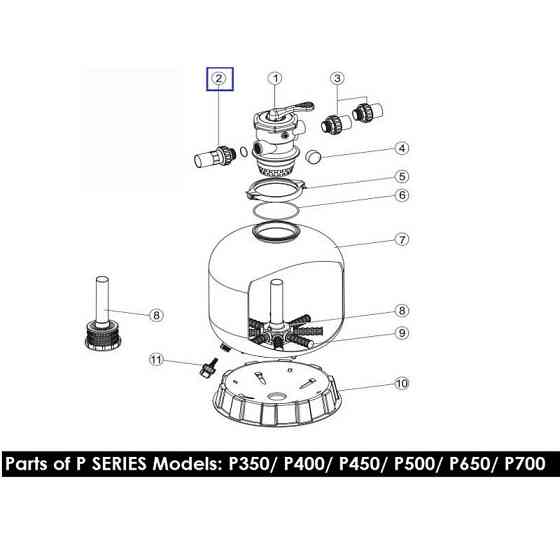 2
1
3
4
5
6
7
8
8
9
11
10

Parts of P SERIES Models: P350/ P400/ P450/ P500/ P650/ P700