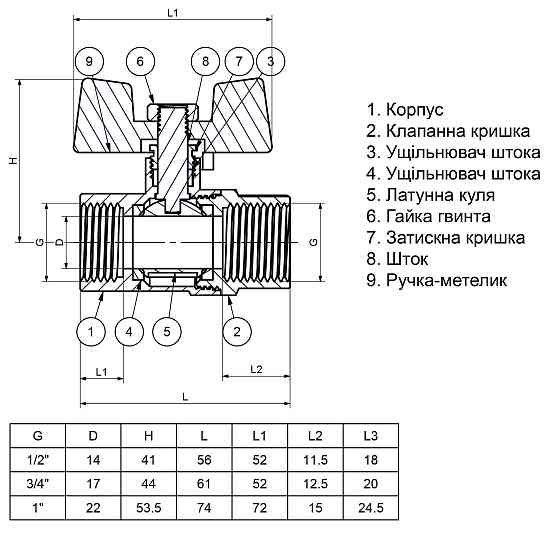 L1

9 6 8 7 3

H

G D G

1 4 5 2

L1 L2

L

1. Корпус
2. Клапанна кришка
3. Ущільнювач штока
4. Ущільнювач штока
5. Латунна куля
6. Гайка гвинта
7. Затискна кришка
8. Шток
9. Ручка-метелик

| G | D | H | L | L1 | L2 | L3 |
|---|---|---|---|---|---|---|
| 1/2" | 14 | 41 | 56 | 52 | 11.5 | 18 |
| 3/4" | 17 | 44 | 61 | 52 | 12.5 | 20 |
| 1" | 22 | 53.5 | 74 | 72 | 15 | 24.5 |