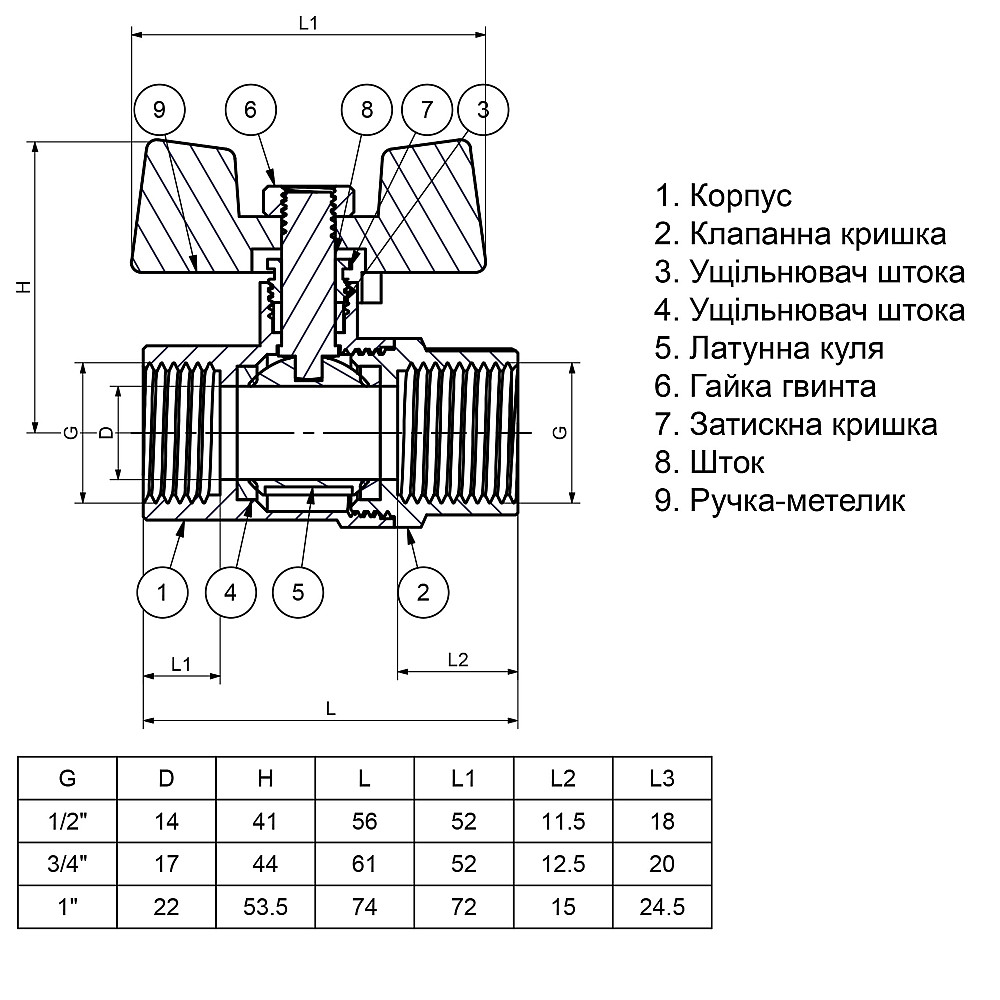 L1

9 6 8 7 3

H

G D G

1 4 5 2

L1 L2

L

1. Корпус
2. Клапанна кришка
3. Ущільнювач штока
4. Ущільнювач штока
5. Латунна куля
6. Гайка гвинта
7. Затискна кришка
8. Шток
9. Ручка-метелик

| G | D | H | L | L1 | L2 | L3 |
|---|---|---|---|---|---|---|
| 1/2" | 14 | 41 | 56 | 52 | 11.5 | 18 |
| 3/4" | 17 | 44 | 61 | 52 | 12.5 | 20 |
| 1" | 22 | 53.5 | 74 | 72 | 15 | 24.5 |