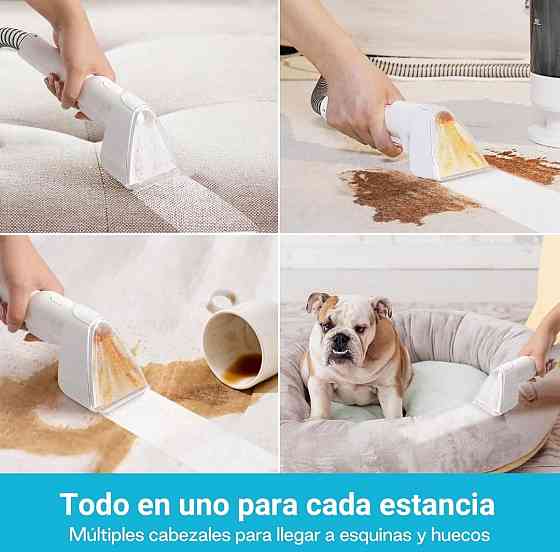 Todo en uno para cada estancia
Múltiples cabezales para llegar a esquinas y huecos