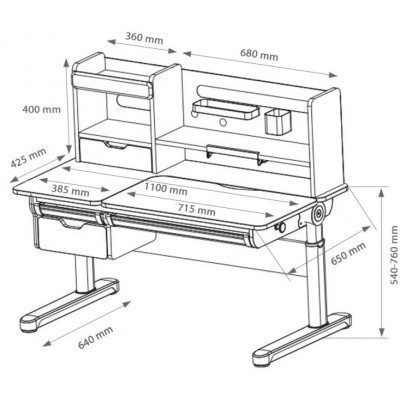 360 mm
680 mm
400 mm
425 mm
385 mm
1100 mm
715 mm
650 mm
540-760 mm
640 mm