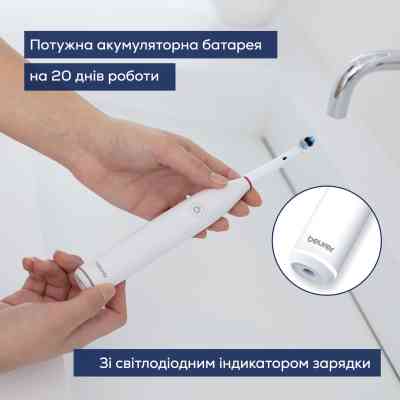 Потужна акумуляторна батарея
на 20 днів роботи

beurer

Зі світлодіодним індикатором зарядки