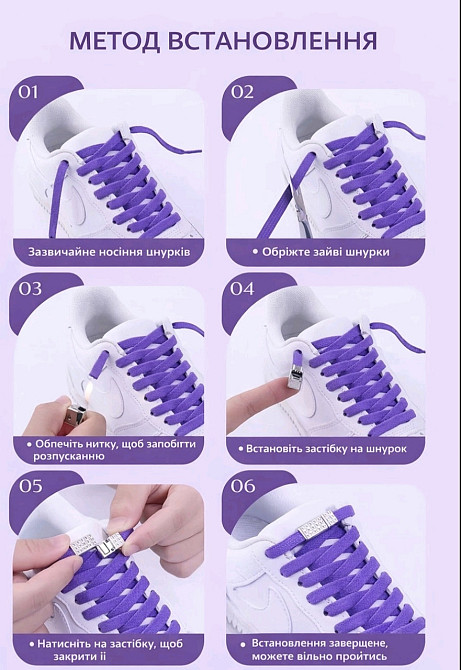 МЕТОД ВСТАНОВЛЕННЯ

01

Зазвичайне носіння шнурків

02

• Обріжте зайві шнурки

03

• Обпечіть нитку, щоб запобігти розпусканню

04

• Встановіть застібку на шнурок

05

• Натисніть на застібку, щоб закрити іі

06

• Встановлення завершене, можете вільно пройтись