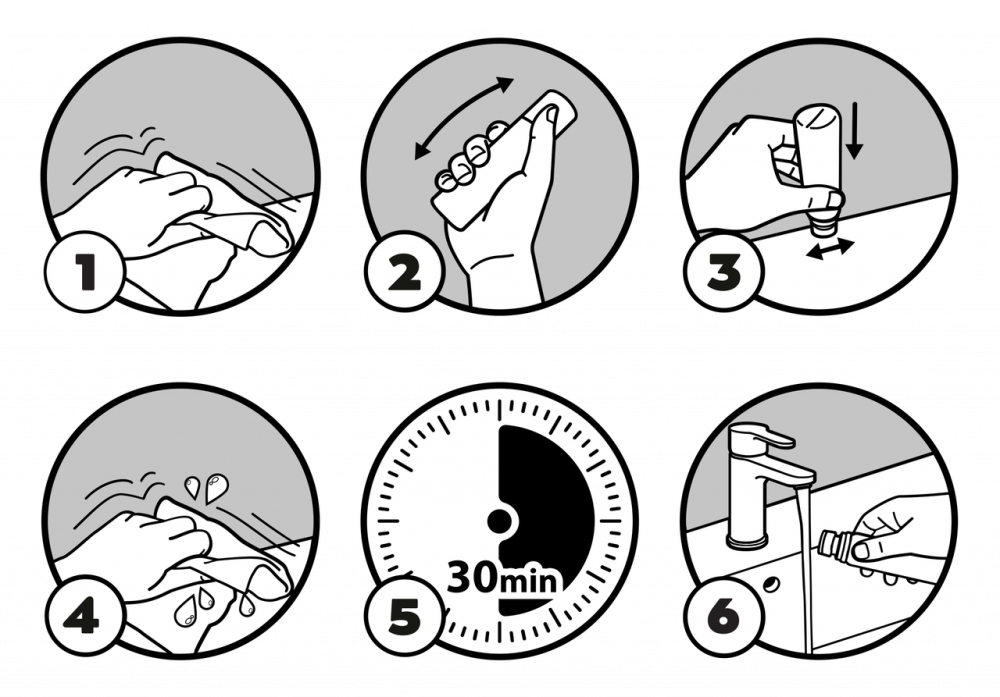 1

2

3

4

30min

5

6