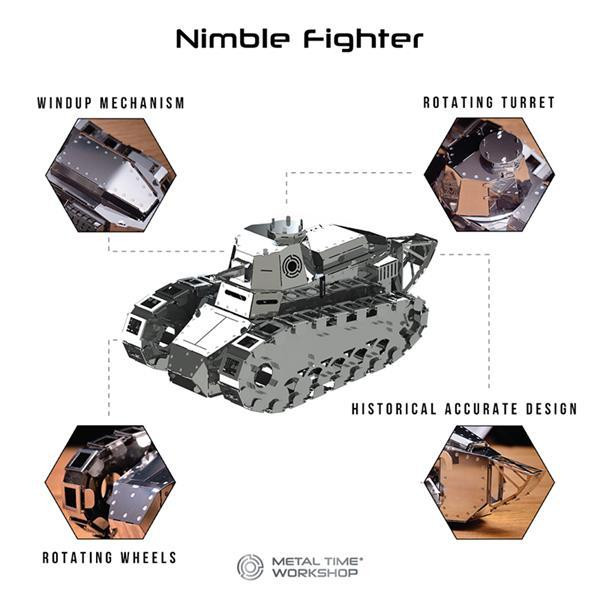 Nimble Fighter

WINDUP MECHANISM

ROTATING TURRET

HISTORICAL ACCURATE DESIGN

ROTATING WHEELS

METAL TIME® WORKSHOP