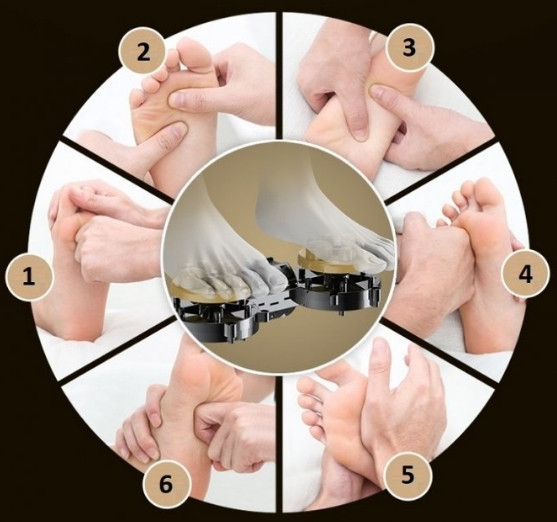 2
3
1
4
6
5