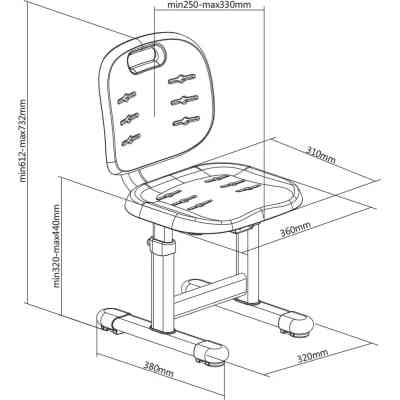 min250-max330mm

min612-max732mm

310mm

min320-max440mm

360mm

320mm

380mm