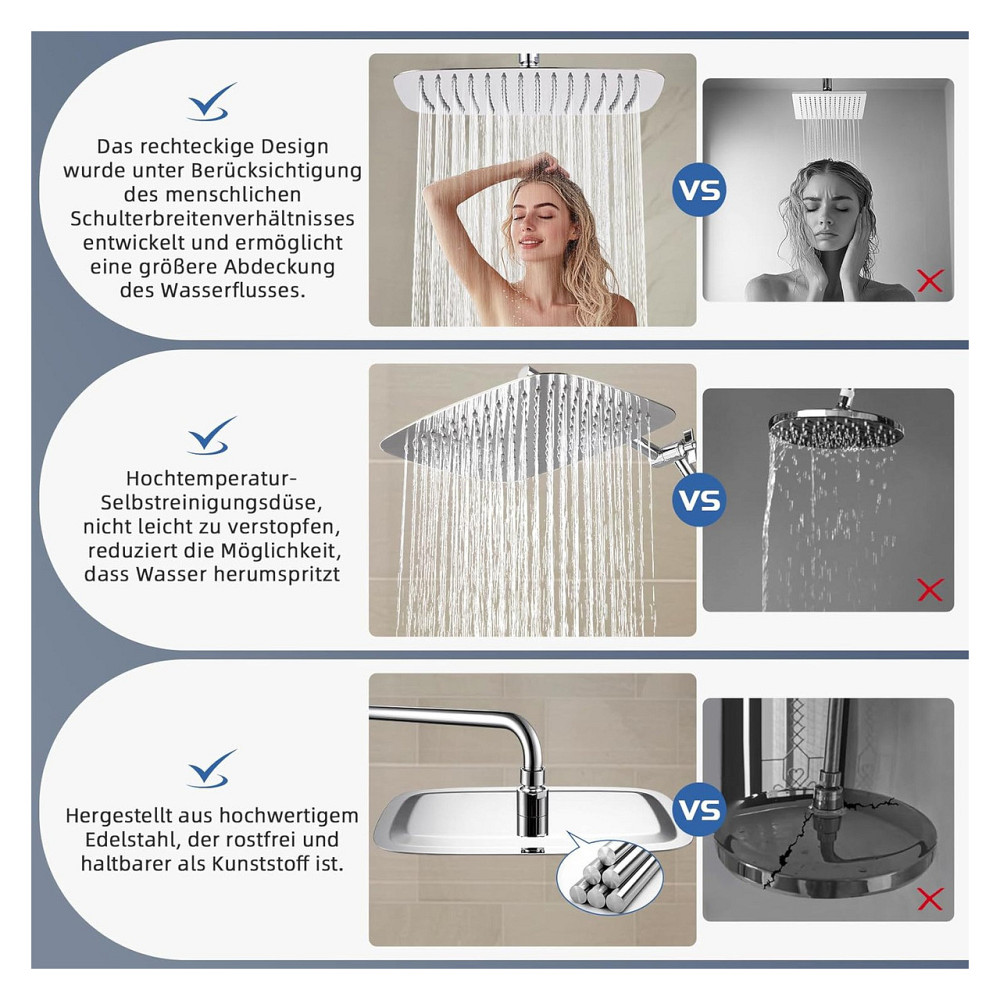 Das rechteckige Design wurde unter Berücksichtigung des menschlichen Schulterbreitenverhältnisses entwickelt und ermöglicht eine größere Abdeckung des Wasserflusses.

VS

Hochtemperatur-Selbstreinigungsdüse, nicht leicht zu verstopfen, reduziert die Möglichkeit, dass Wasser herumspritzt

VS

Hergestellt aus hochwertigem Edelstahl, der rostfrei und haltbarer als Kunststoff ist.

VS