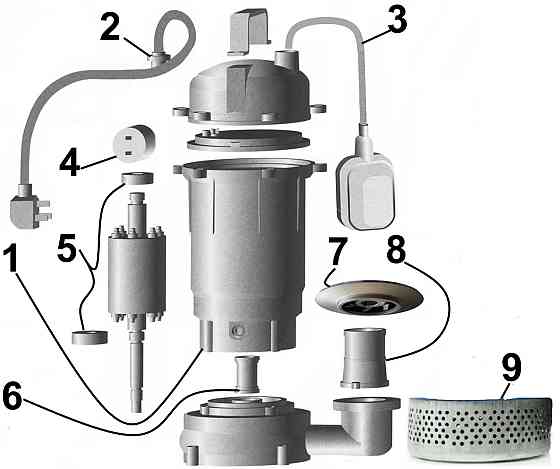 2
3
4
5
1
7
8
6
9