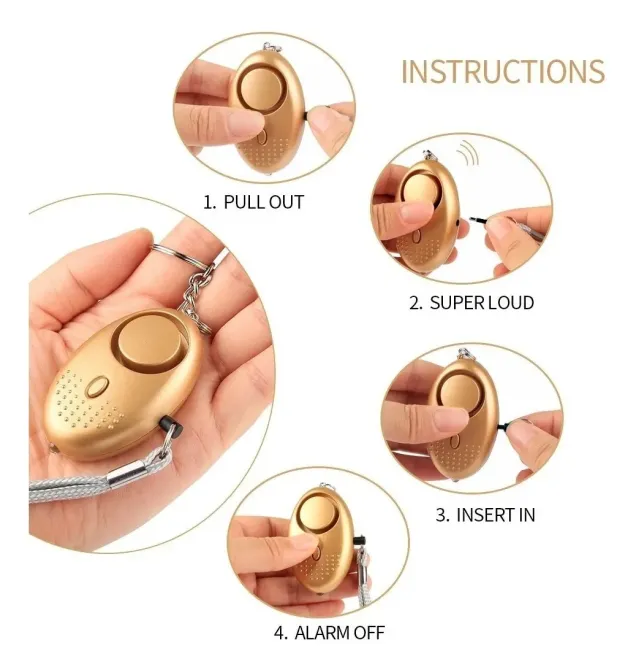 INSTRUCTIONS

1. PULL OUT

2. SUPER LOUD

3. INSERT IN

4. ALARM OFF