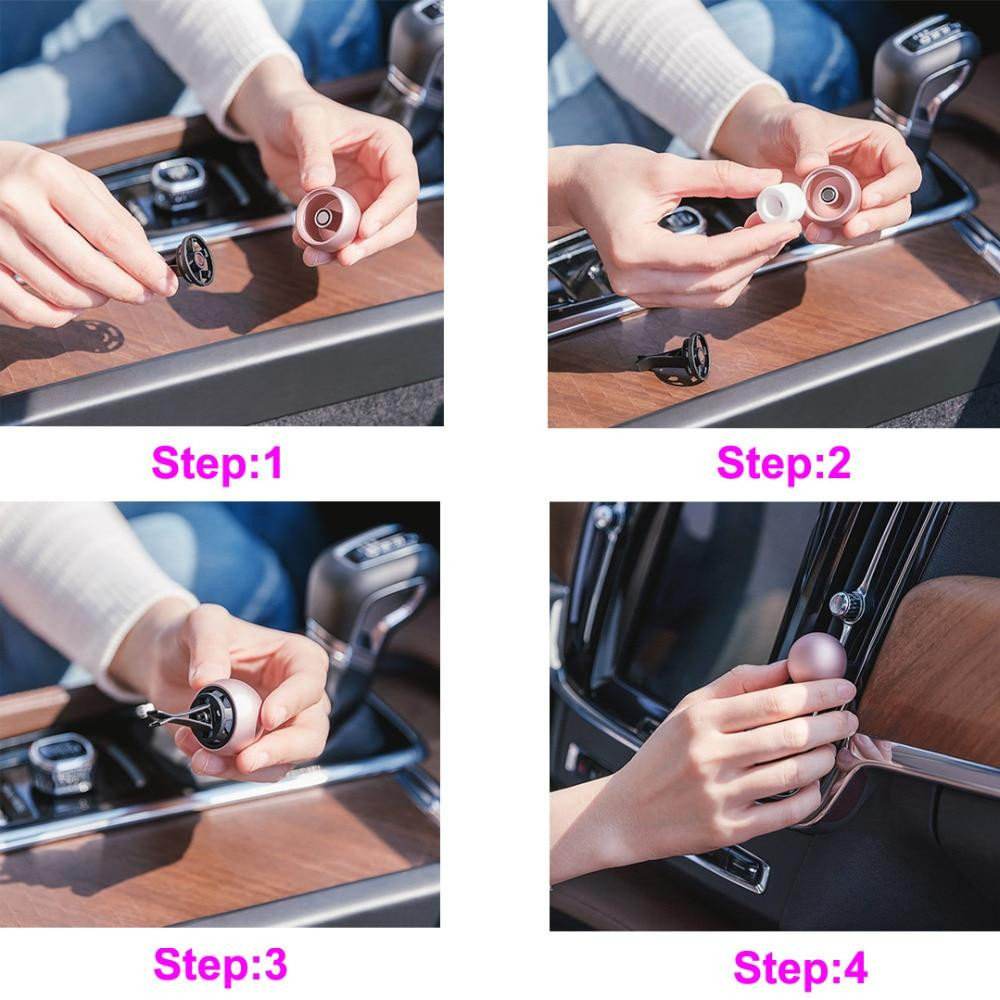 Step:1

Step:2

Step:3

Step:4