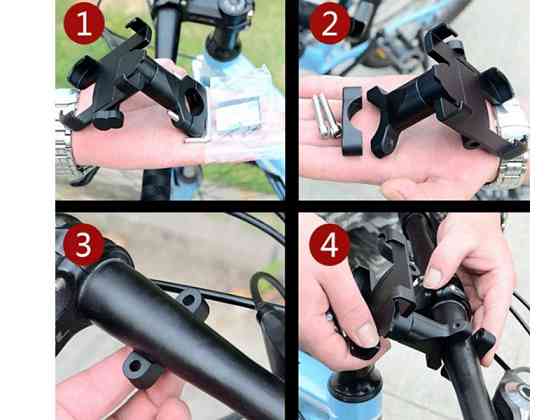 1

2

3

4