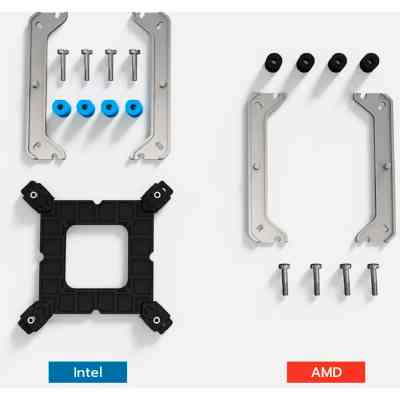 Intel

AMD