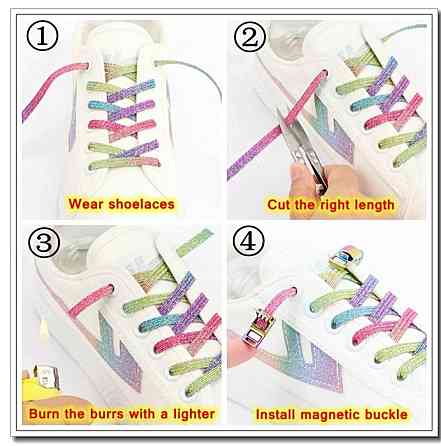 ①

Wear shoelaces

②

Cut the right length

③

Burn the burrs with a lighter

④

Install magnetic buckle