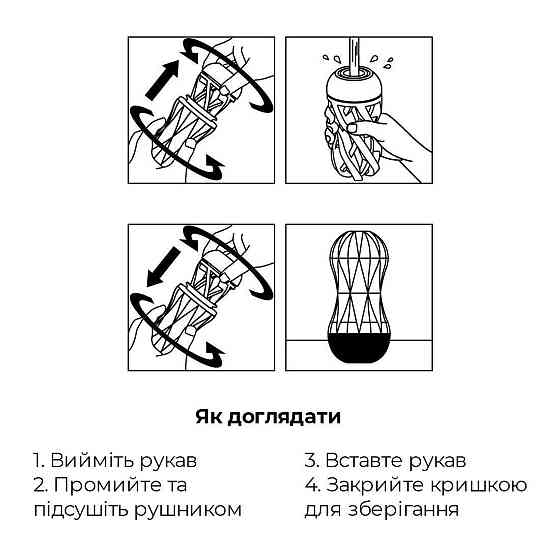 Як доглядати

1. Вийміть рукав
2. Промийте та підсушіть рушником

3. Вставте рукав
4. Закрийте кришкою для зберігання