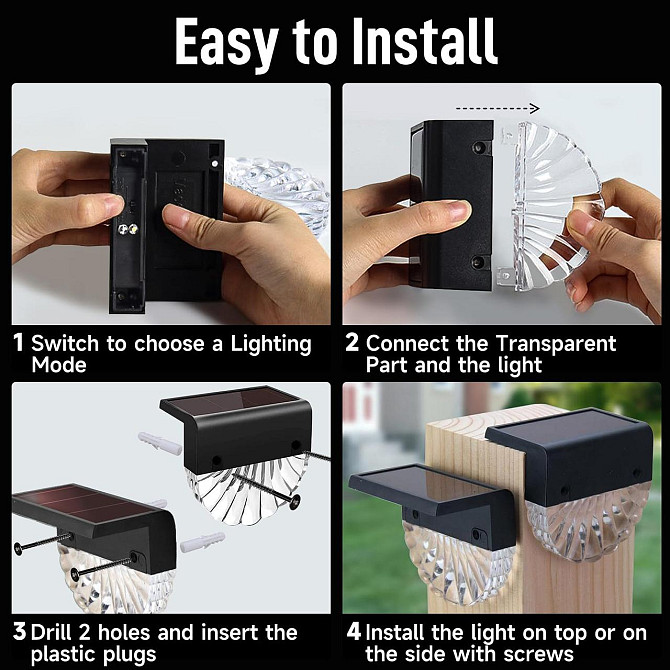 Easy to Install

1 Switch to choose a Lighting Mode

2 Connect the Transparent Part and the light

3 Drill 2 holes and insert the plastic plugs

4 Install the light on top or on the side with screws