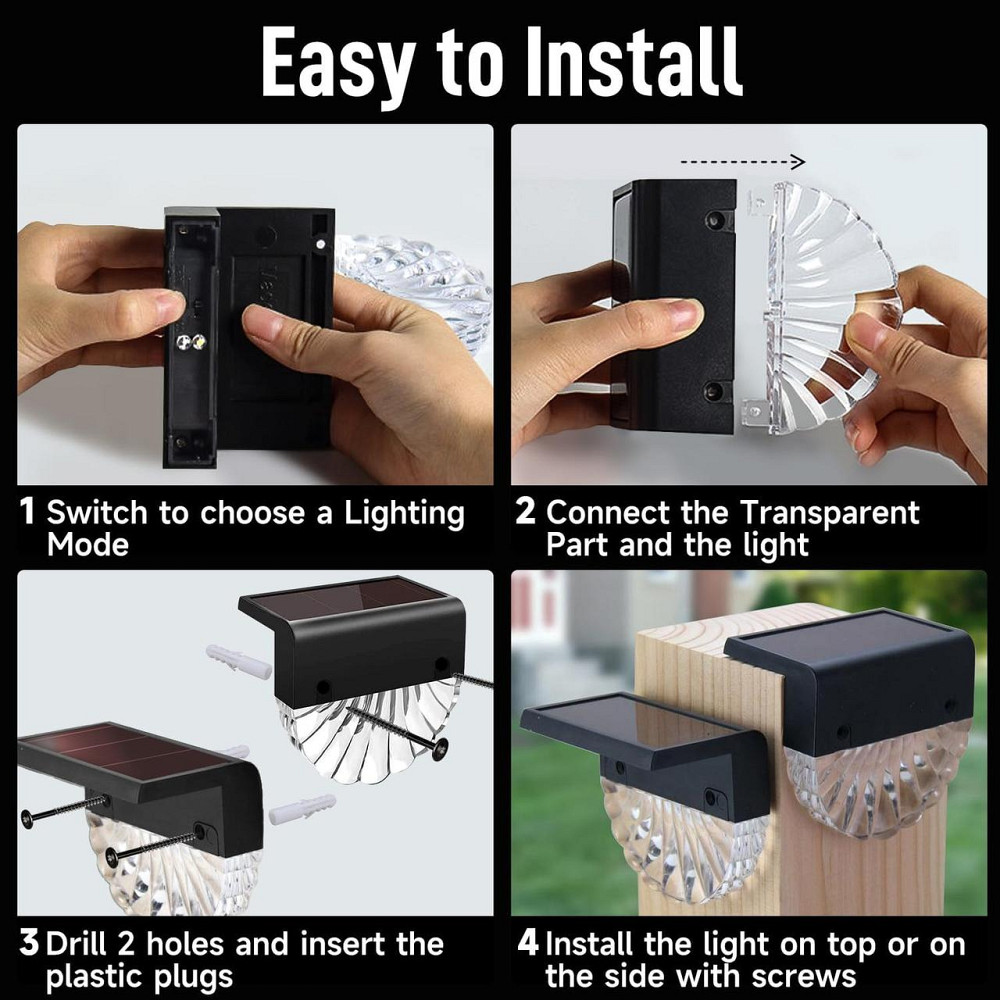 Easy to Install

1 Switch to choose a Lighting Mode

2 Connect the Transparent Part and the light

3 Drill 2 holes and insert the plastic plugs

4 Install the light on top or on the side with screws