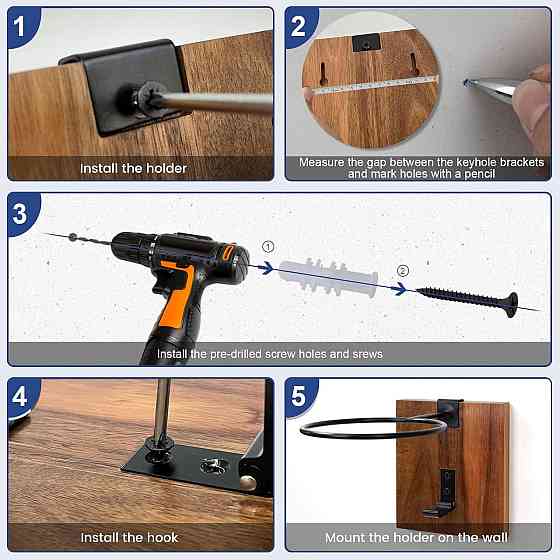 1

install the holder

2

Measure the gap between the keyhole brackets and mark holes with a pencil

3

①

②

Install the pre-drilled screw holes and srews

4

Install the hook

5

Mount the holder on the wall