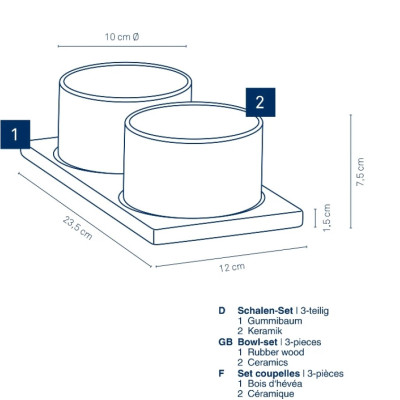 10 cm Ø

2

1

7,5 cm

1,5 cm

23,5 cm

12 cm

D Schalen-Set | 3-teilig
1 Gummibaum
2 Keramik
GB Bowl-set | 3-pieces
1 Rubber wood
2 Ceramics
F Set coupelles | 3-pièces
1 Bois d'hévéa
2 Céramique