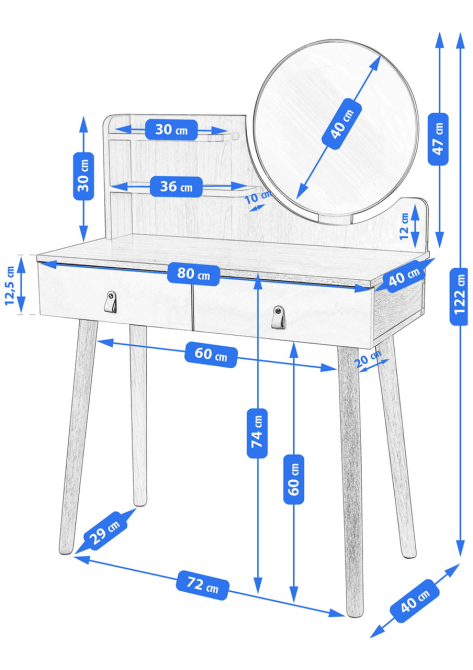 30 cm
30 cm
36 cm
10 cm
40 cm
47 cm
12 cm
12,5 cm
80 cm
40 cm
122 cm
60 cm
20 cm
74 cm
60 cm
29 cm
72 cm
40 cm