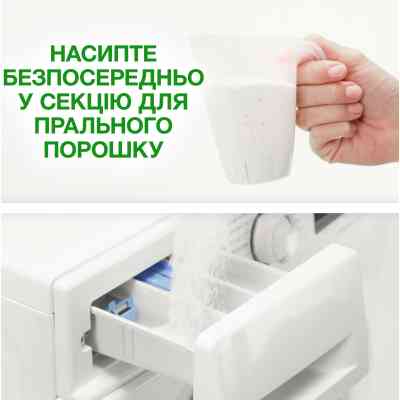 НАСИПТЕ БЕЗПОСЕРЕДНЬО У СЕКЦІЮ ДЛЯ ПРАЛЬНОГО ПОРОШКУ