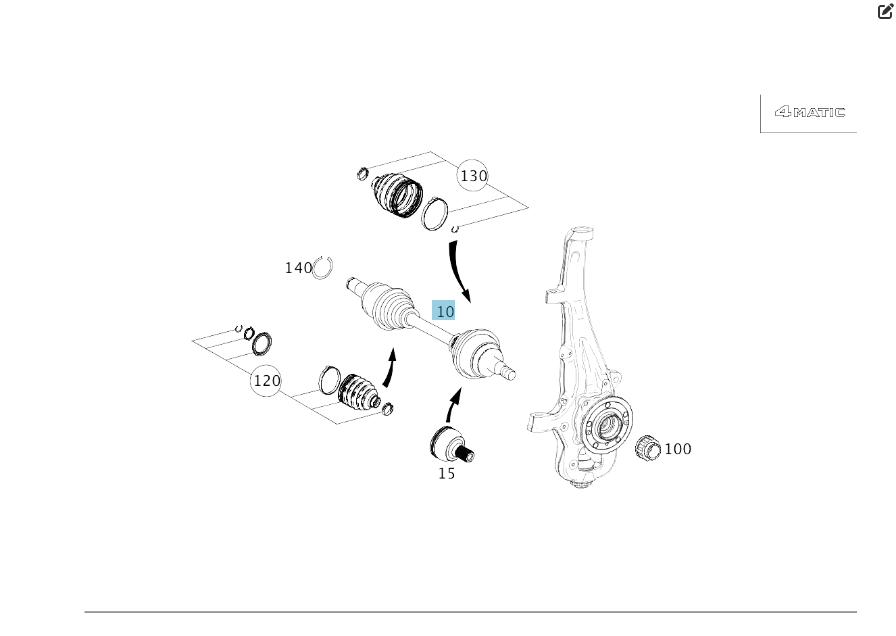 4MATIC

130

140

10

120

15

100