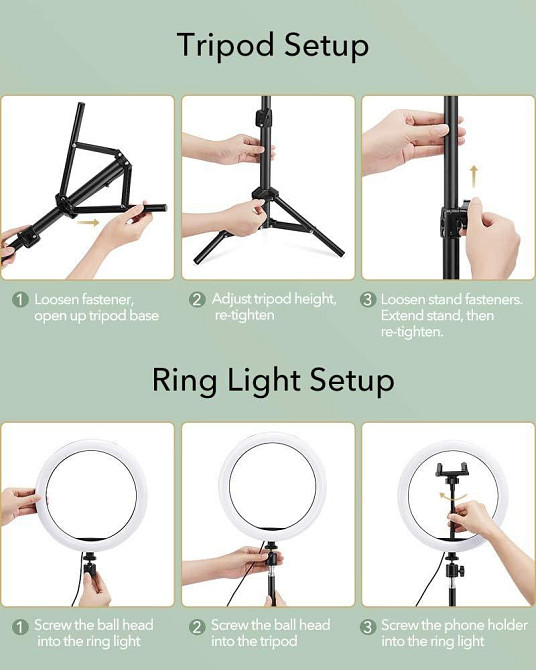 Tripod Setup

1 Loosen fastener, open up tripod base

2 Adjust tripod height, re-tighten

3 Loosen stand fasteners. Extend stand, then re-tighten.

Ring Light Setup

1 Screw the ball head into the ring light

2 Screw the ball head into the tripod

3 Screw the phone holder into the ring light