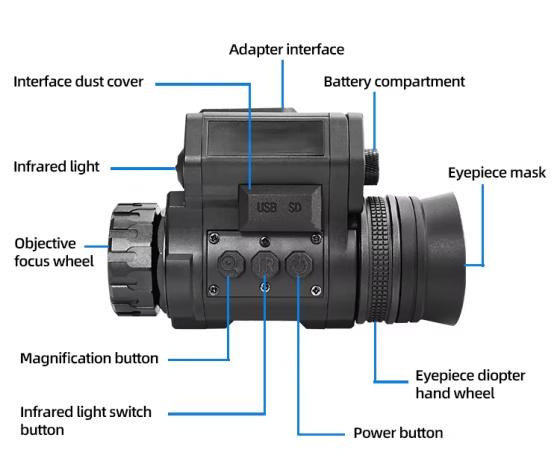 Adapter interface

Interface dust cover

Battery compartment

Infrared light

Eyepiece mask

USB SD

Objective focus wheel

IR

Magnification button

Eyepiece diopter hand wheel

Infrared light switch button

Power button