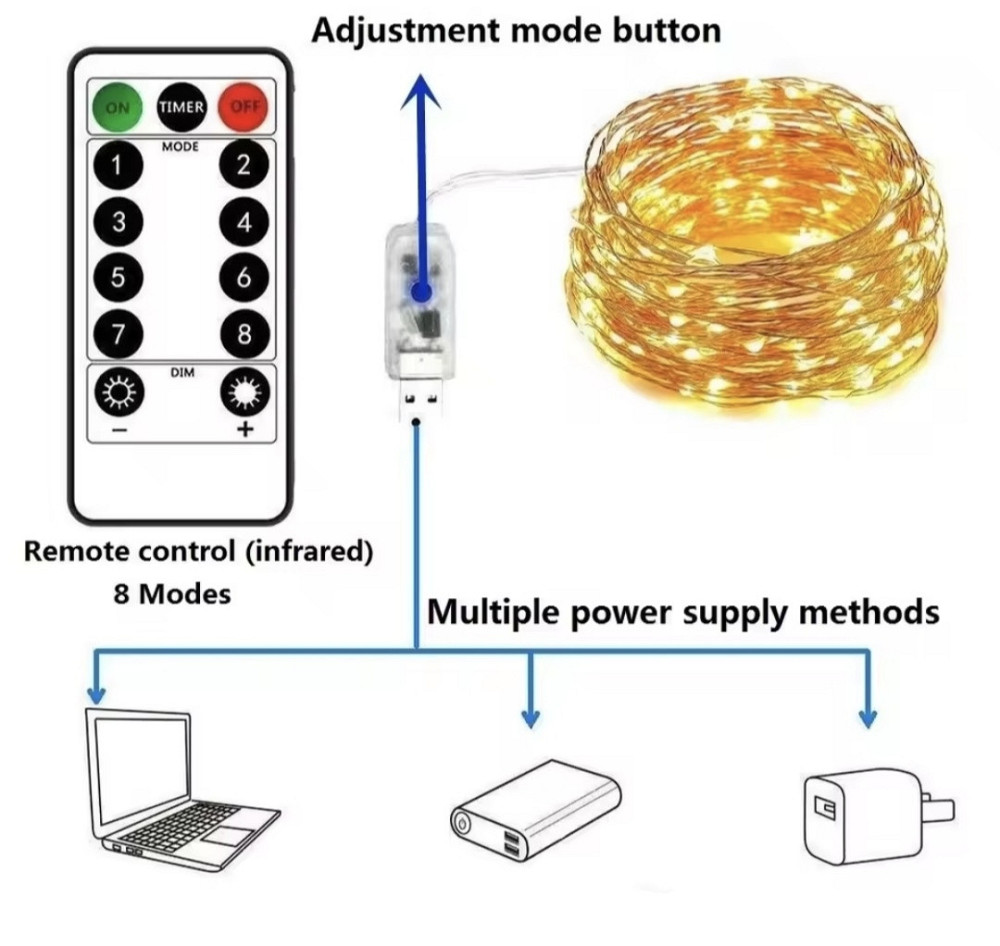 Adjustment mode button

ON TIMER OFF
MODE
1 2
3 4
5 6
7 8
DIM
− +

Remote control (infrared)
8 Modes

Multiple power supply methods