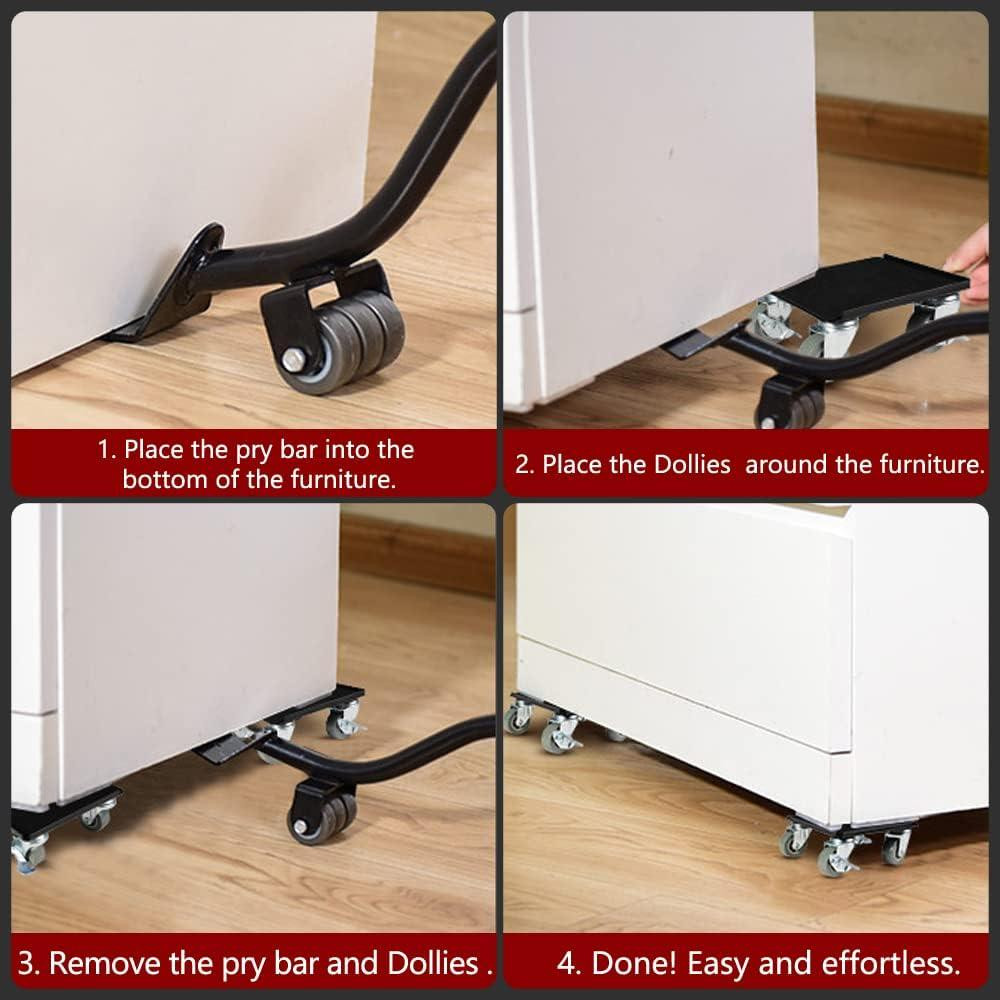 1. Place the pry bar into the bottom of the furniture.

2. Place the Dollies around the furniture.

3. Remove the pry bar and Dollies .

4. Done! Easy and effortless.