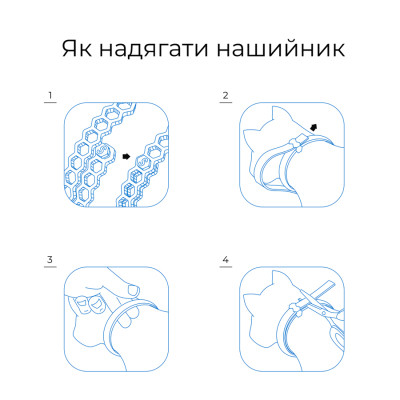 Як надягати нашийник

1

2

3

4