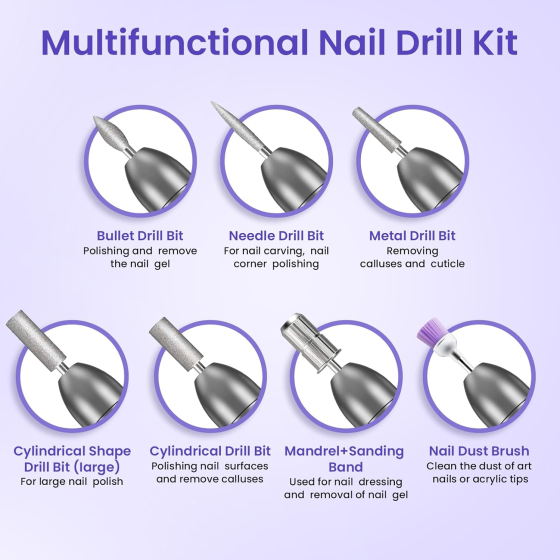 Multifunctional Nail Drill Kit

Bullet Drill Bit
Polishing and remove the nail gel

Needle Drill Bit
For nail carving, nail corner polishing

Metal Drill Bit
Removing calluses and cuticle

Cylindrical Shape Drill Bit (large)
For large nail polish

Cylindrical Drill Bit
Polishing nail surfaces and remove calluses

Mandrel+Sanding Band
Used for nail dressing and removal of nail gel

Nail Dust Brush
Clean the dust of art nails or acrylic tips