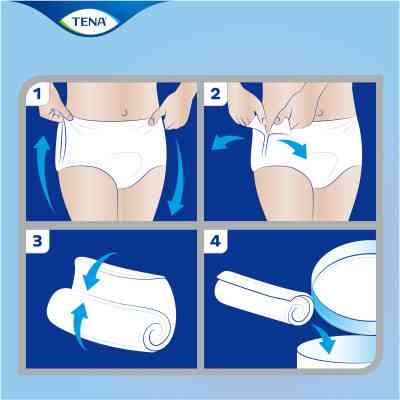 TENA

1

2

3

4