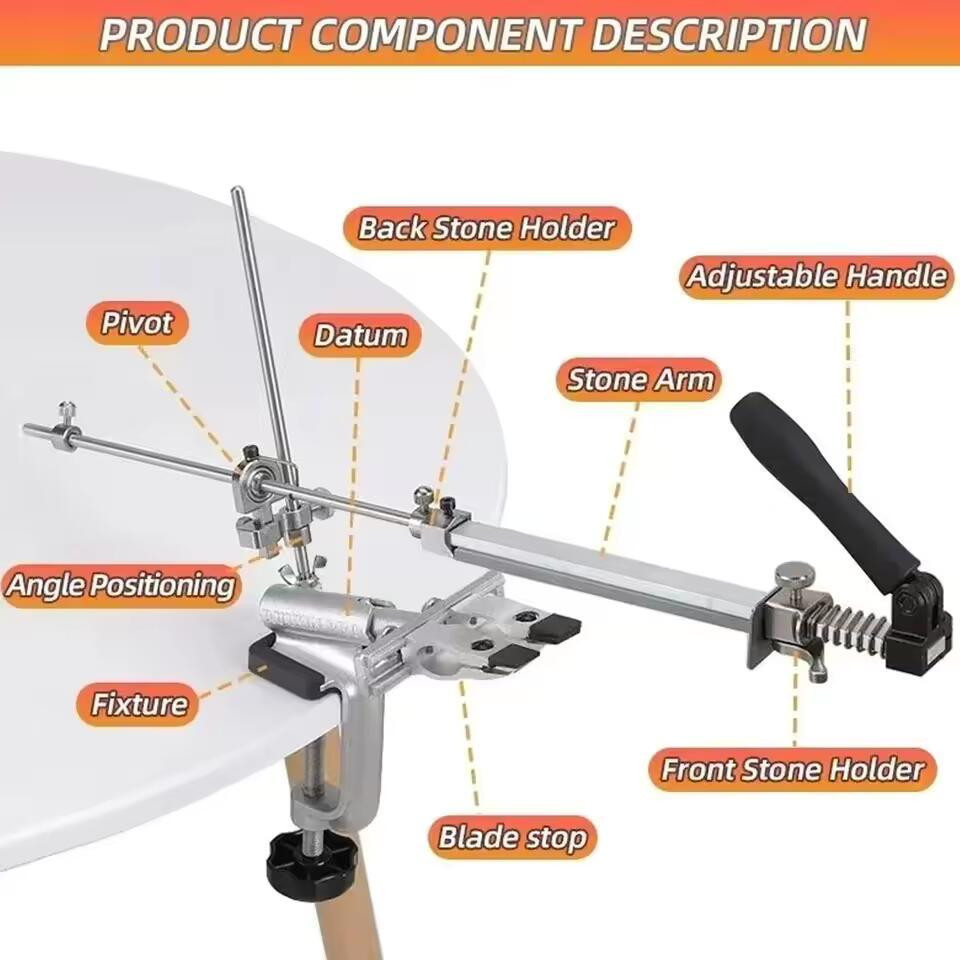 PRODUCT COMPONENT DESCRIPTION

Back Stone Holder

Adjustable Handle

Pivot

Datum

Stone Arm

Angle Positioning

Fixture

Front Stone Holder

Blade stop