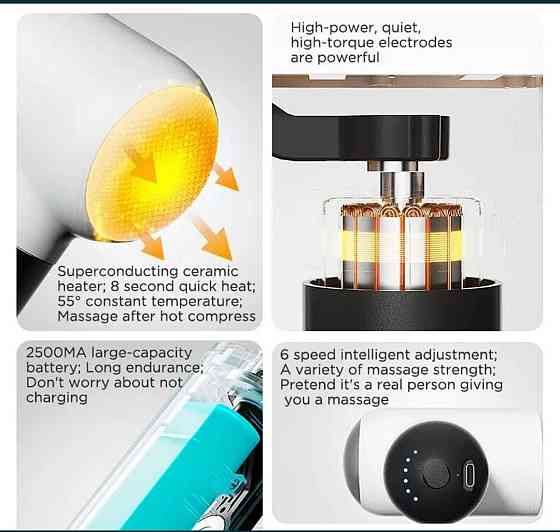 Superconducting ceramic heater; 8 second quick heat; 55° constant temperature; Massage after hot compress

High-power, quiet, high-torque electrodes are powerful

2500MA large-capacity battery; Long endurance; Don't worry about not charging

6 speed intelligent adjustment; A variety of massage strength; Pretend it's a real person giving you a massage