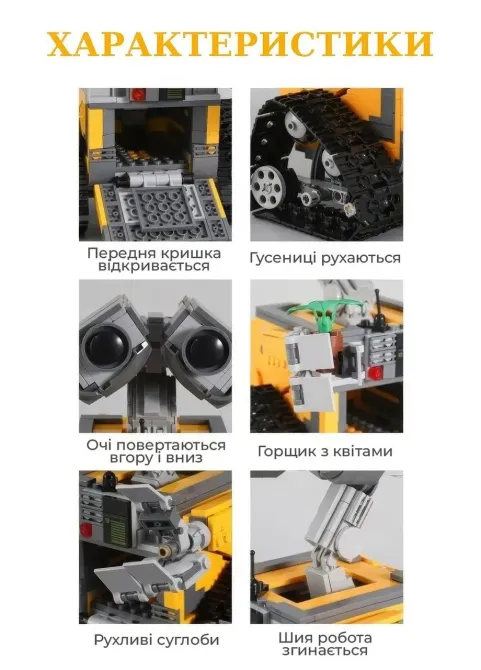 ХАРАКТЕРИСТИКИ

Передня кришка відкривається

Гусениці рухаються

Очі повертаються вгору і вниз

Горщик з квітами

Рухливі суглоби

Шия робота згинається