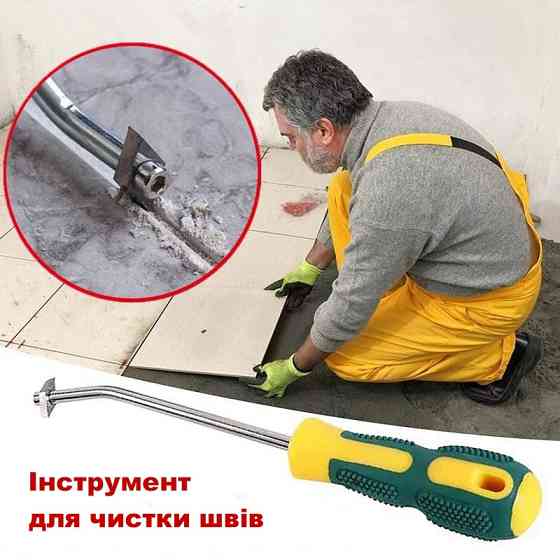 Інструмент для чистки швів