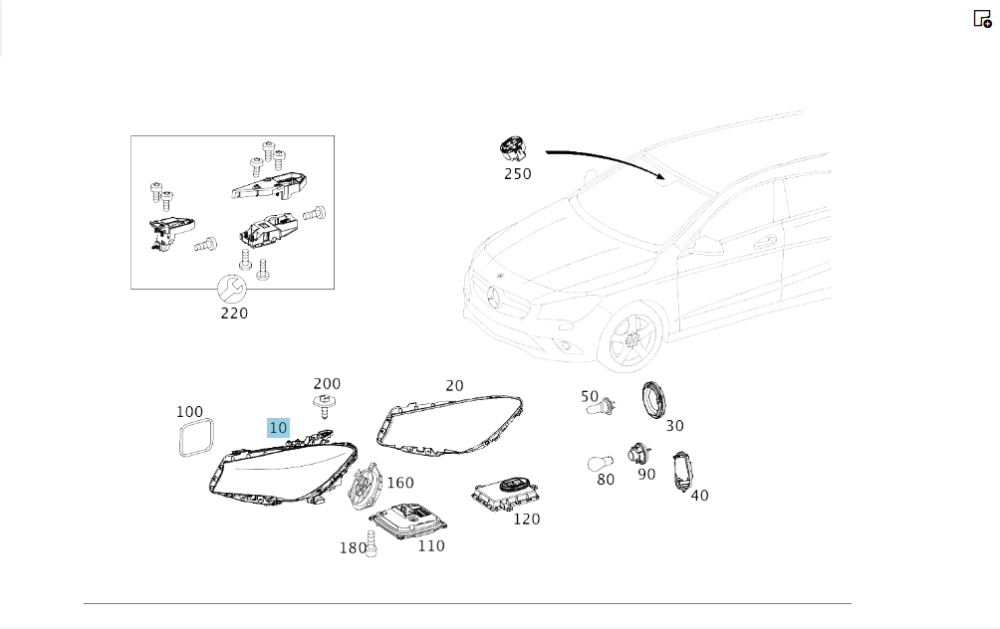 250

220

200

20

100

10

50

30

160

80

90

40

120

180

110