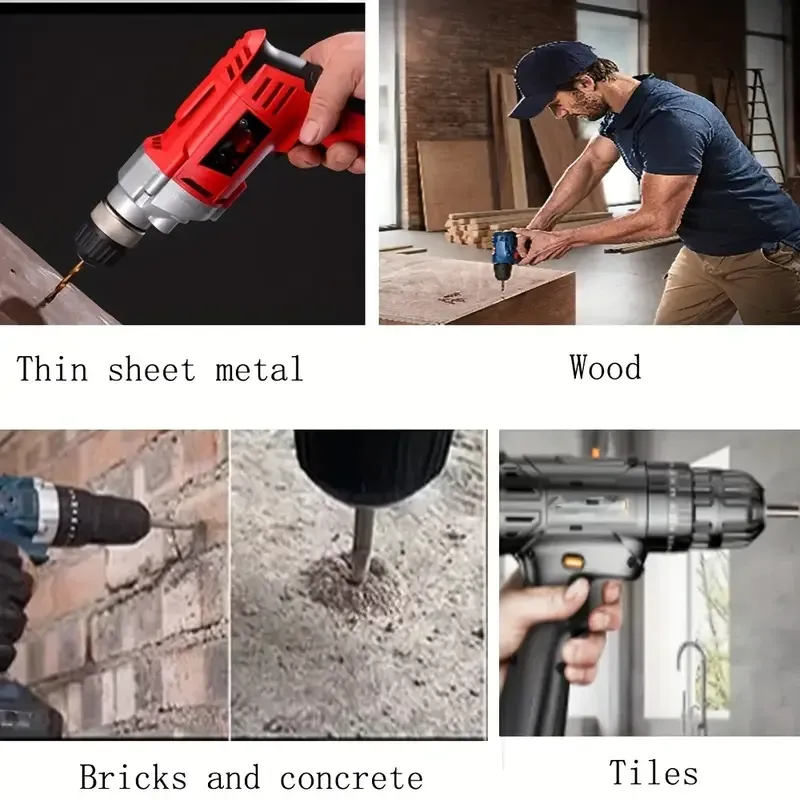 Thin sheet metal

Wood

Bricks and concrete

Tiles