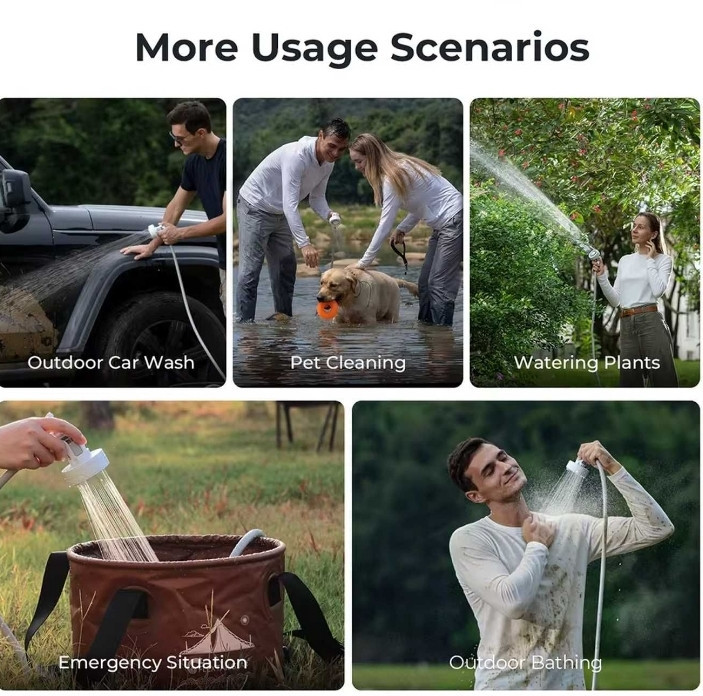 More Usage Scenarios

Outdoor Car Wash

Pet Cleaning

Watering Plants

Emergency Situation

Outdoor Bathing