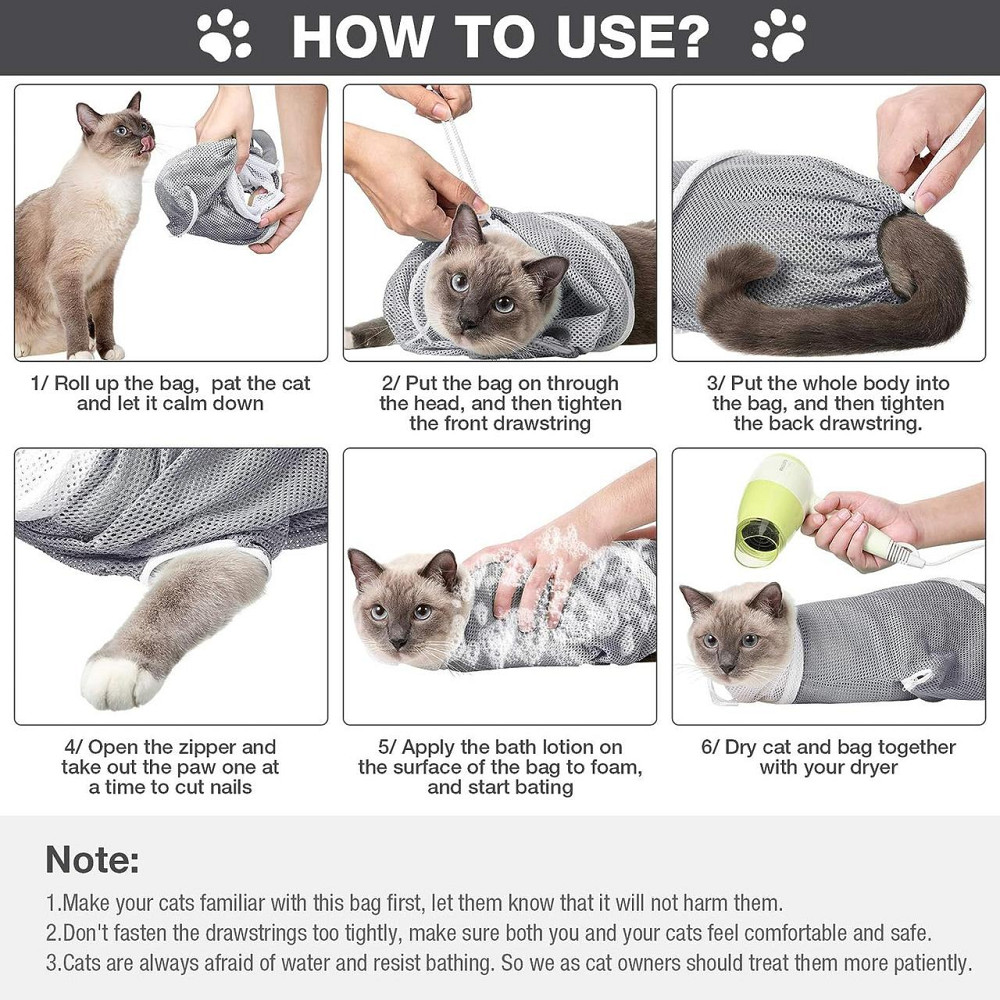 HOW TO USE?

1/ Roll up the bag, pat the cat and let it calm down

2/ Put the bag on through the head, and then tighten the front drawstring

3/ Put the whole body into the bag, and then tighten the back drawstring.

4/ Open the zipper and take out the paw one at a time to cut nails

5/ Apply the bath lotion on the surface of the bag to foam, and start bating

6/ Dry cat and bag together with your dryer

Note:
1.Make your cats familiar with this bag first, let them know that it will not harm them.
2.Don't fasten the drawstrings too tightly, make sure both you and your cats feel comfortable and safe.
3.Cats are always afraid of water and resist bathing. So we as cat owners should treat them more patiently.