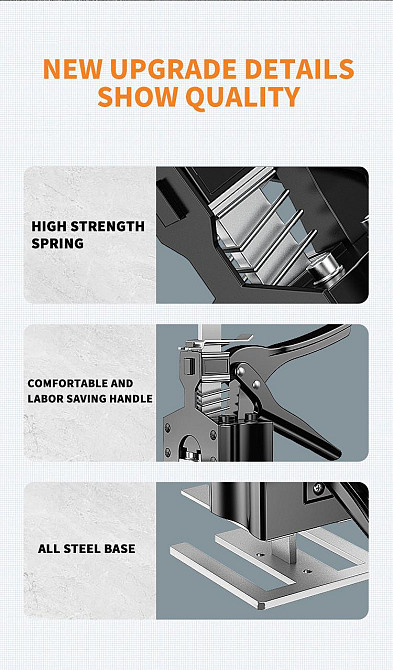 NEW UPGRADE DETAILS SHOW QUALITY

HIGH STRENGTH SPRING

COMFORTABLE AND LABOR SAVING HANDLE

ALL STEEL BASE